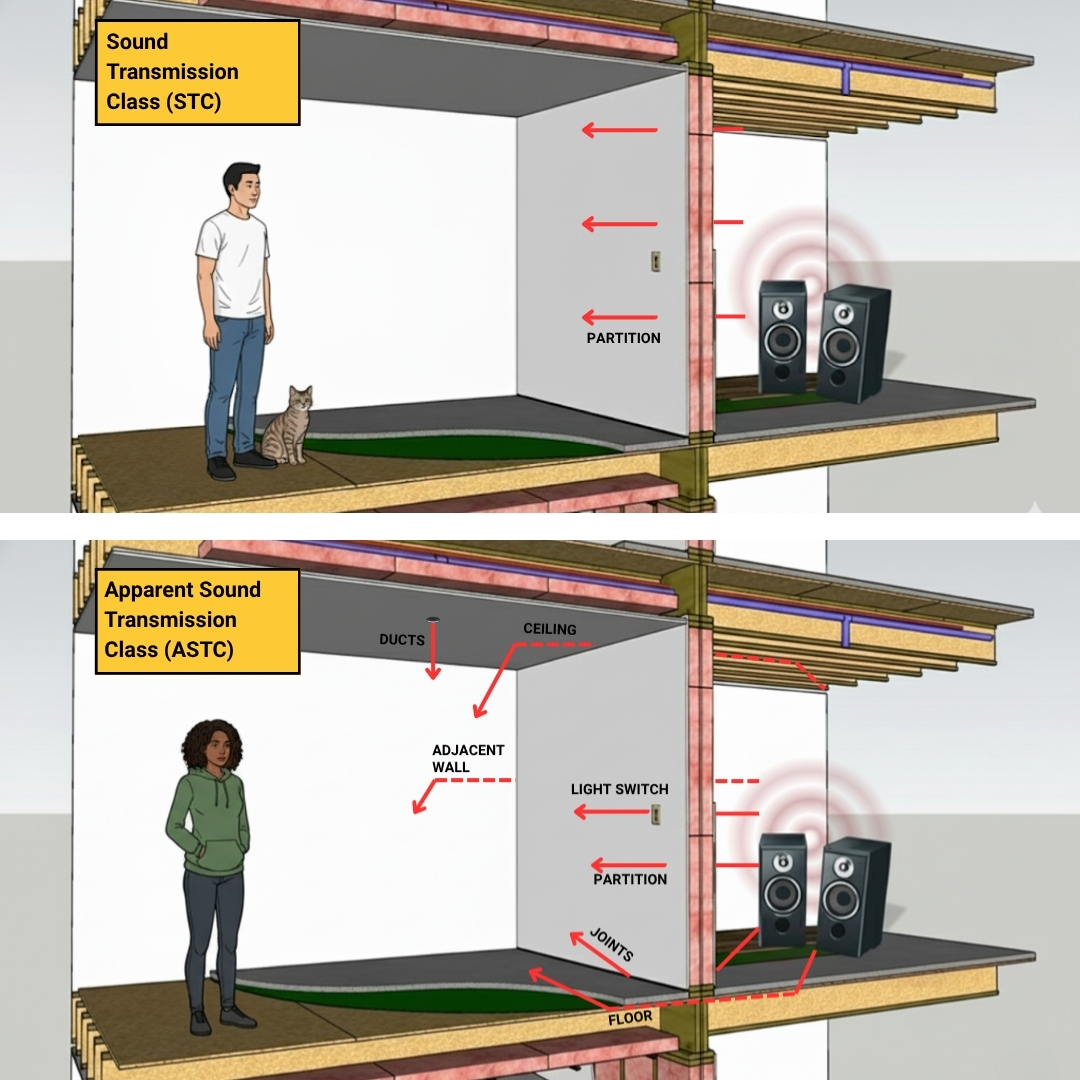 Sound Transmission Class (STC)

PARTITION

Apparent Sound Transmission Class (ASTC)

DUCTS

CEILING

ADJACENT WALL

LIGHT SWITCH

PARTITION

JOINTS

FLOOR